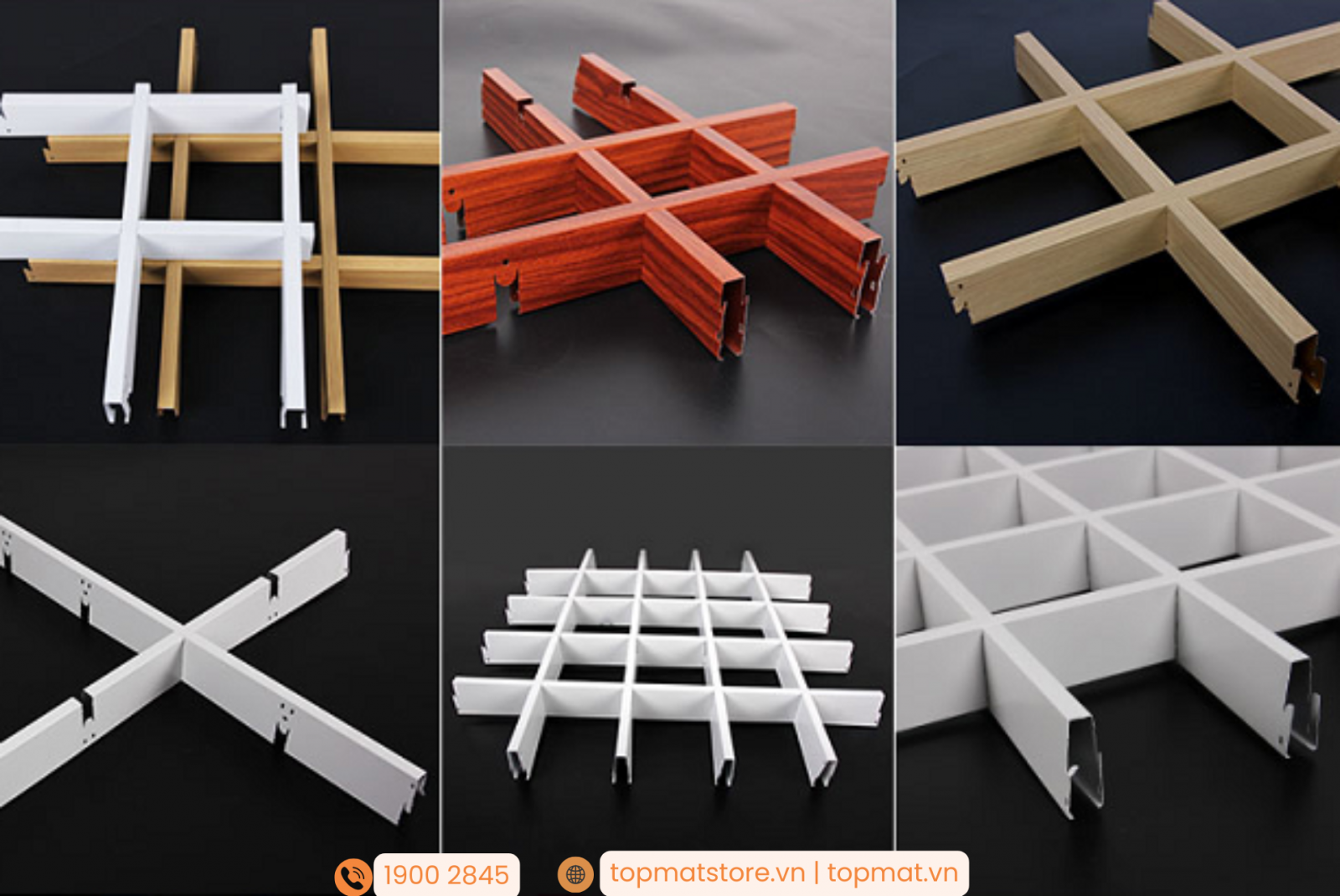 1900 2845

topmatstore.vn | topmat.vn